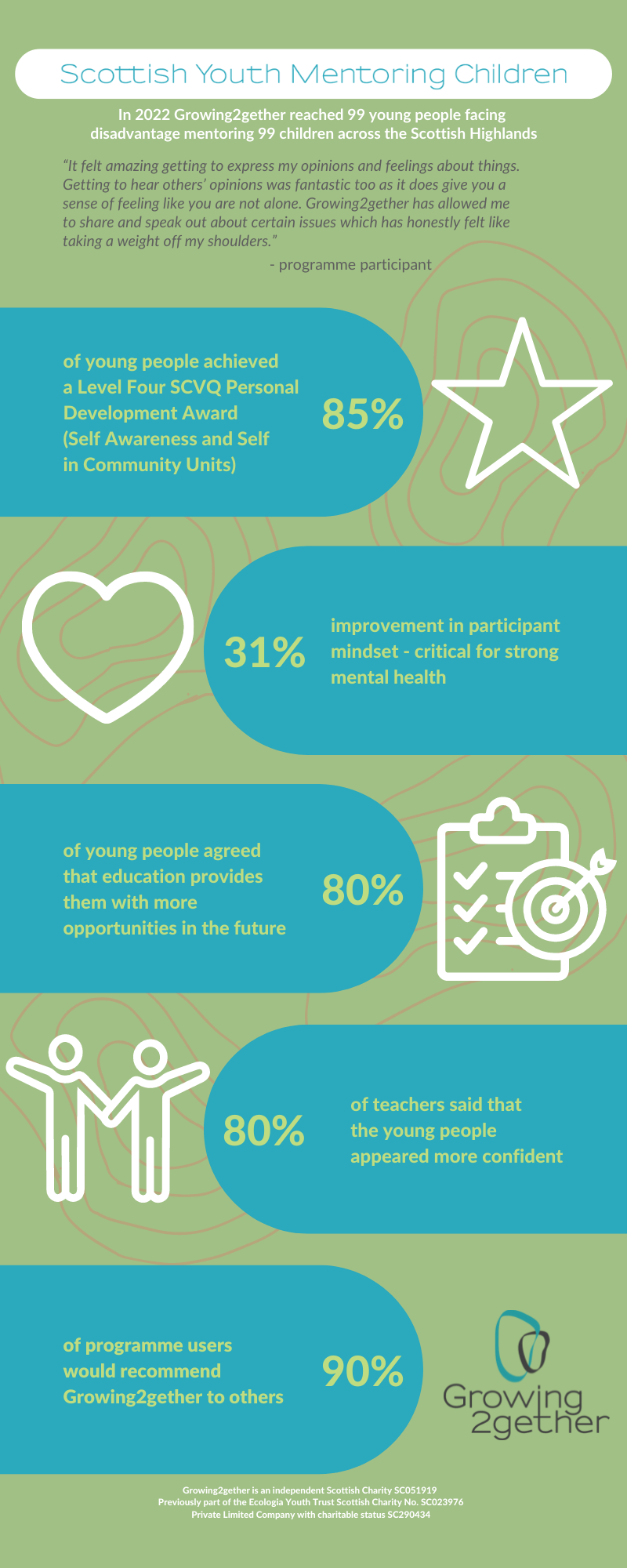 Scottish Youth Mentoring Children

In 2022 Growing2gether reached 99 young people facing disadvantage mentoring 99 children across the Scottish Highlands

"It felt amazing getting to express my opinions and feelings about things. Getting to hear others' opinions was fantastic too as it does give you a sense of feeling like you are not alone. Growing2gether has allowed me to share and speak out about certain issues which has honestly felt like taking a weight off my shoulders."

- programme participant

of young people achieved a Level Four SCVQ Personal Development Award (Self Awareness and Self in Community Units)

85%

31%

improvement in participant mindset - critical for strong mental health

of young people agreed that education provides them with more opportunities in the future

80%

80%

of teachers said that the young people appeared more confident

of programme users would recommend Growing2gether to others

90%

Growing 2gether

Growing2gether is an independent Scottish Charity SC051919
Previously part of the Ecologia Youth Trust Scottish Charity No. SC023976
Private Limited Company with charitable status SC290434